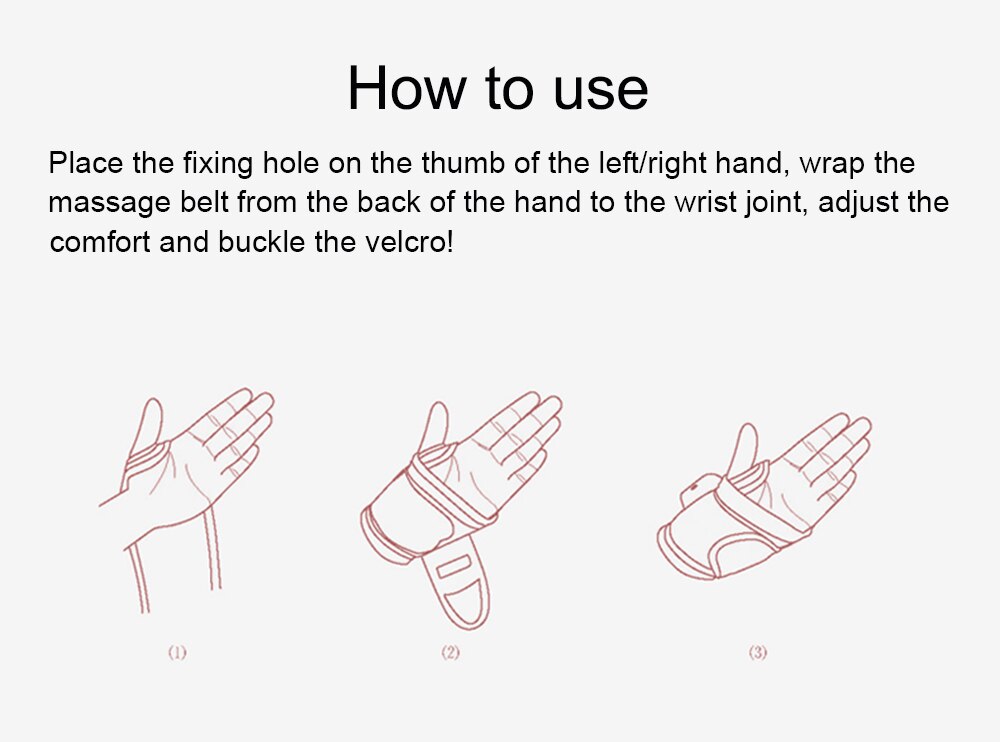 How to use

Place the fixing hole on the thumb of the left/right hand, wrap the massage belt from the back of the hand to the wrist joint, adjust the comfort and buckle the velcro!

(1)

(2)

(3)